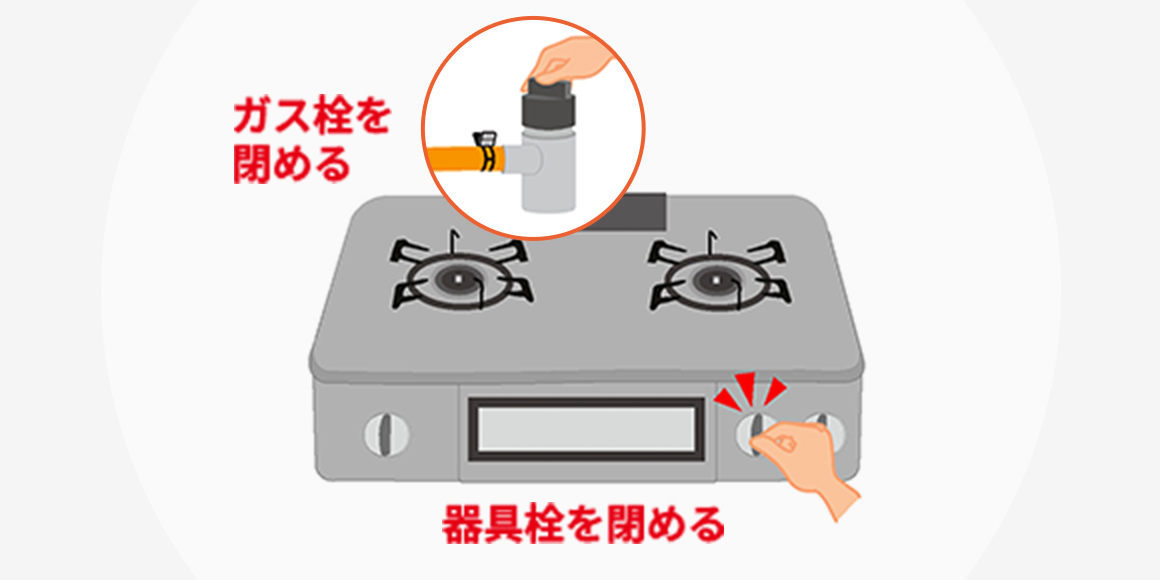 ガス栓を閉める

器具栓を閉める